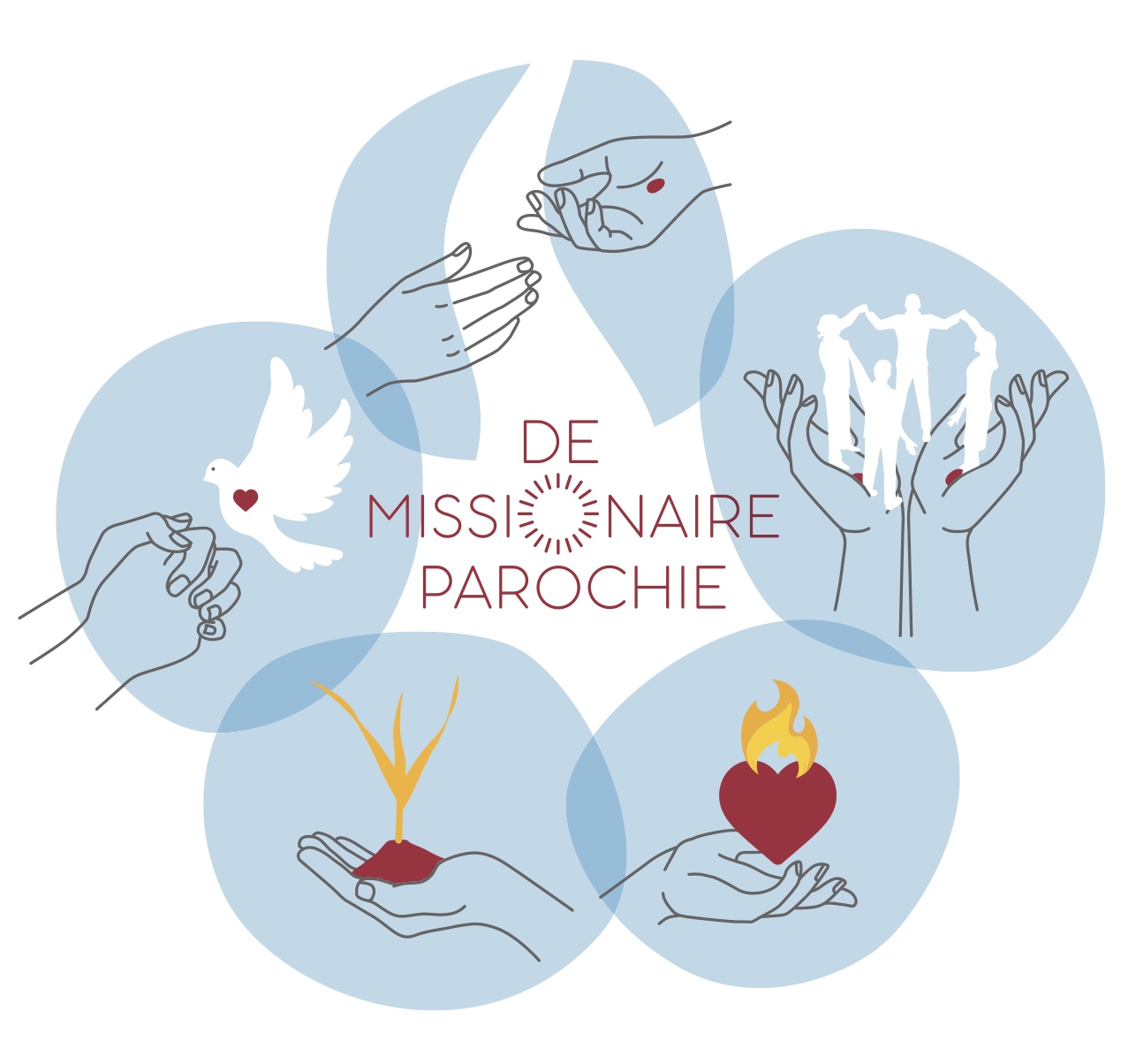 DE
MISSIONAIRE
PAROCHIE